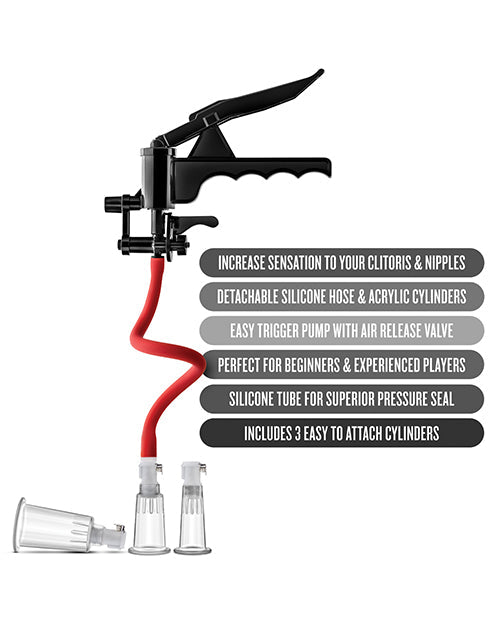 INCREASE SENSATION TO YOUR CLITORIS & NIPPLES

DETACHABLE SILICONE HOSE & ACRYLIC CYLINDERS

EASY TRIGGER PUMP WITH AIR RELEASE VALVE

PERFECT FOR BEGINNERS & EXPERIENCED PLAYERS

SILICONE TUBE FOR SUPERIOR PRESSURE SEAL

INCLUDES 3 EASY TO ATTACH CYLINDERS